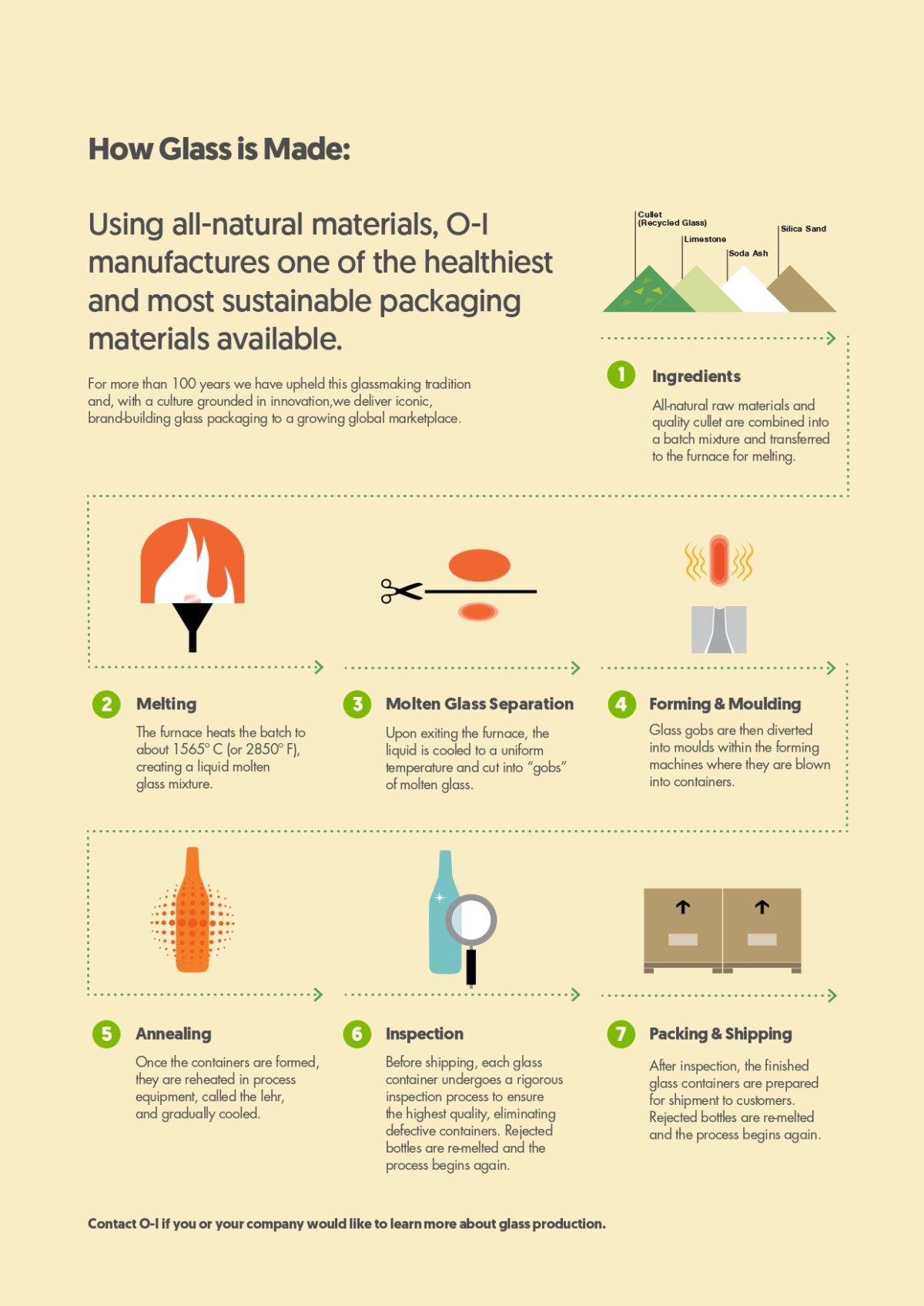 How Glass is Made:

Using all-natural materials, O-I manufactures one of the healthiest and most sustainable packaging materials available.

For more than 100 years we have upheld this glassmaking tradition and, with a culture grounded in innovation,we deliver iconic, brand-building glass packaging to a growing global marketplace.

Cullet (Recycled Glass)
Limestone
Soda Ash
Silica Sand

1 Ingredients
All-natural raw materials and quality cullet are combined into a batch mixture and transferred to the furnace for melting.

2 Melting
The furnace heats the batch to about 1565° C (or 2850° F), creating a liquid molten glass mixture.

3 Molten Glass Separation
Upon exiting the furnace, the liquid is cooled to a uniform temperature and cut into "gobs" of molten glass.

4 Forming & Moulding
Glass gobs are then diverted into moulds within the forming machines where they are blown into containers.

5 Annealing
Once the containers are formed, they are reheated in process equipment, called the lehr, and gradually cooled.

6 Inspection
Before shipping, each glass container undergoes a rigorous inspection process to ensure the highest quality, eliminating defective containers. Rejected bottles are re-melted and the process begins again.

7 Packing & Shipping
After inspection, the finished glass containers are prepared for shipment to customers. Rejected bottles are re-melted and the process begins again.

Contact O-I if you or your company would like to learn more about glass production.